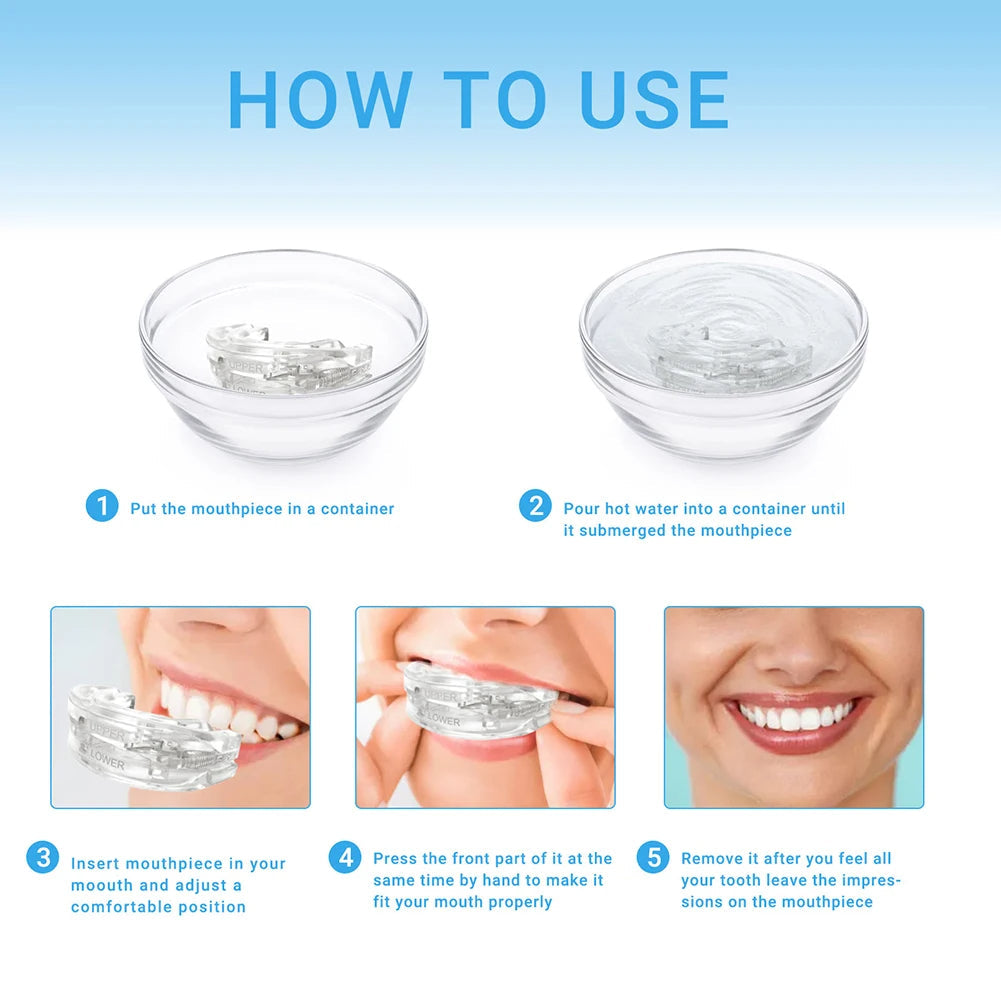 HOW TO USE

UPPER
LOWER

UPPER
LOWER

1 Put the mouthpiece in a container

2 Pour hot water into a container until it submerged the mouthpiece

UPPER
LOWER

UPPER
LOWER

3 Insert mouthpiece in your moouth and adjust a comfortable position

4 Press the front part of it at the same time by hand to make it fit your mouth properly

5 Remove it after you feel all your tooth leave the impressions on the mouthpiece